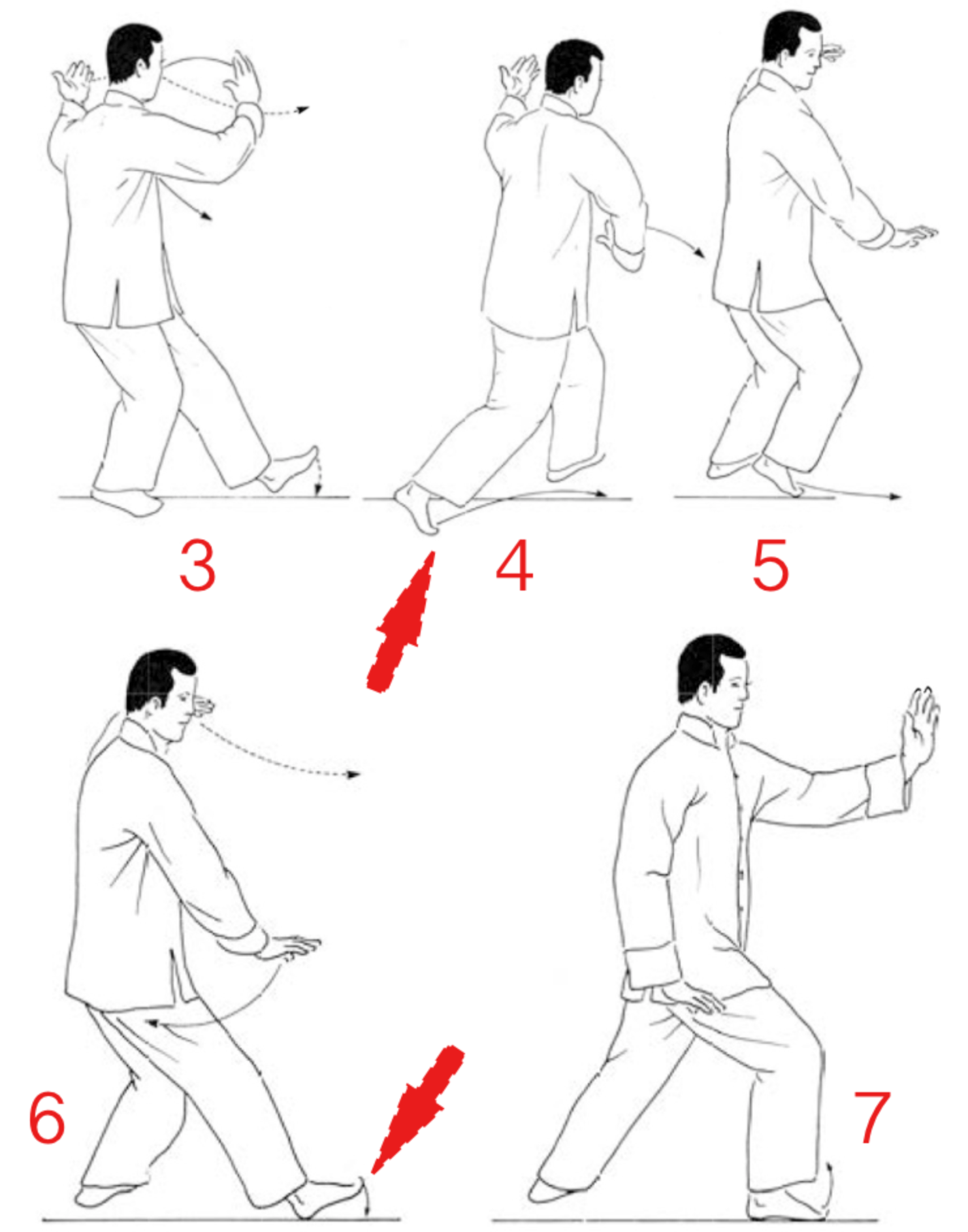 3

4

5

6

7